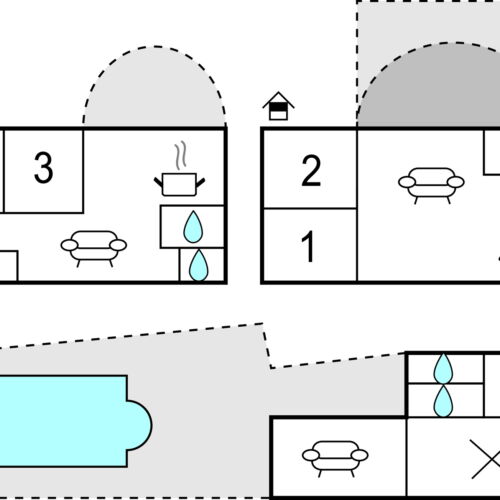 3

2

1