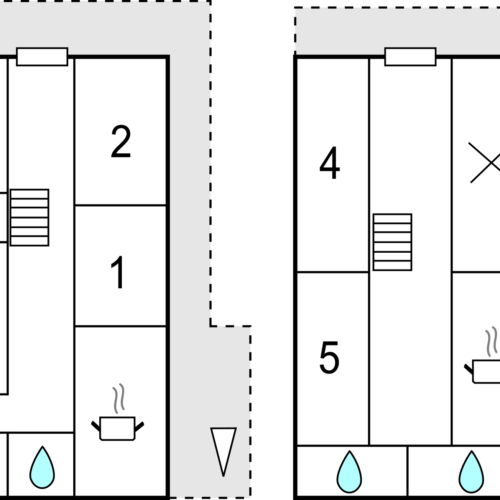 2

1

4

5