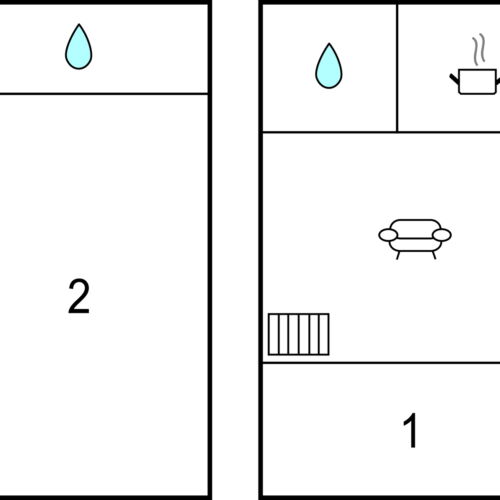 2

1