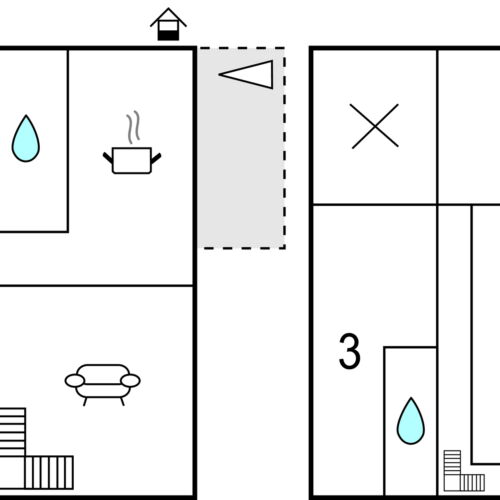 3