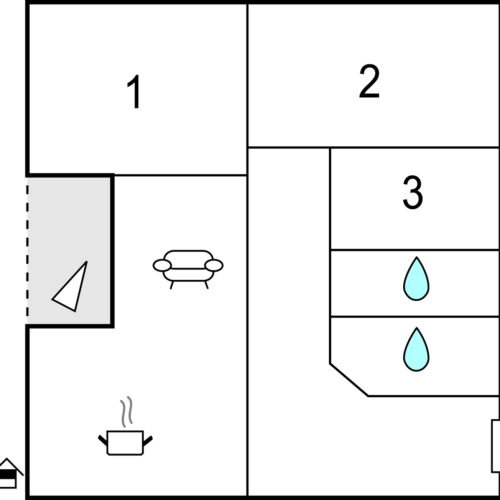 1
2
3