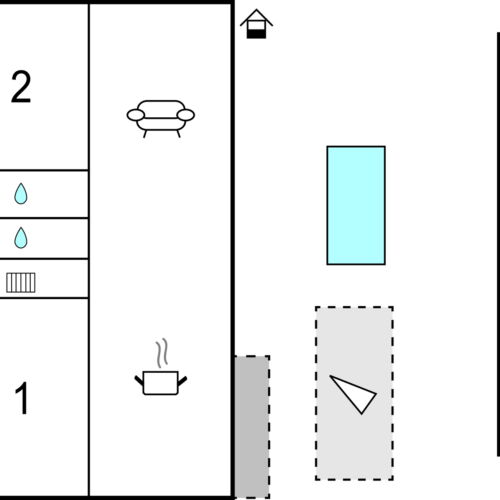 2

1