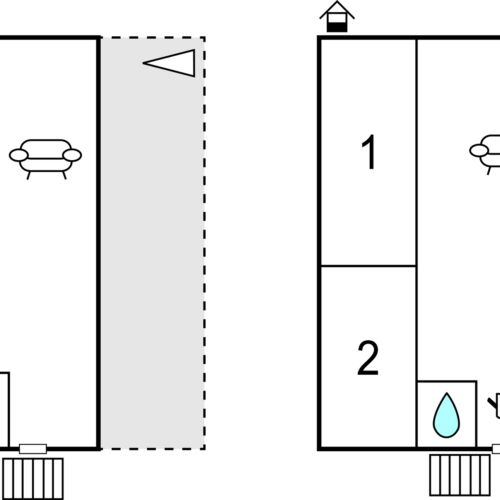 1

2