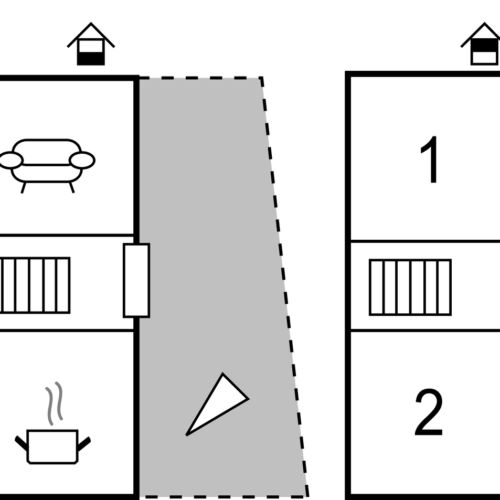 1

2