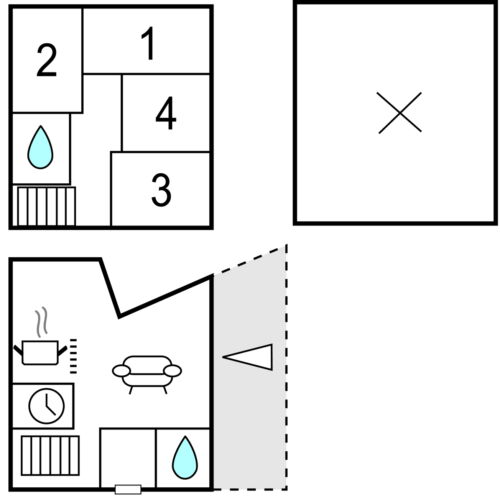 2
1
4
3