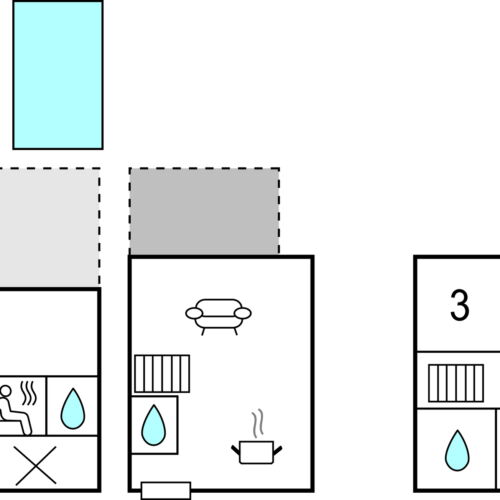 3