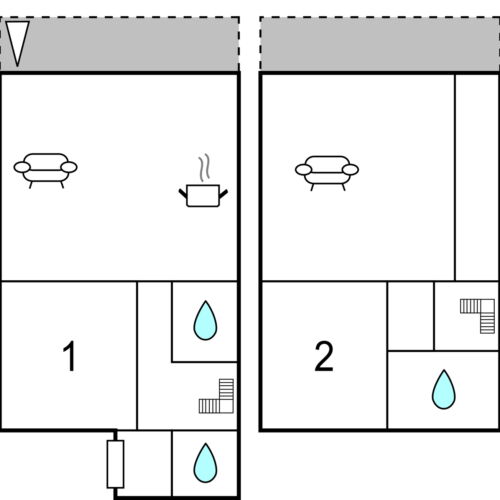 1

2