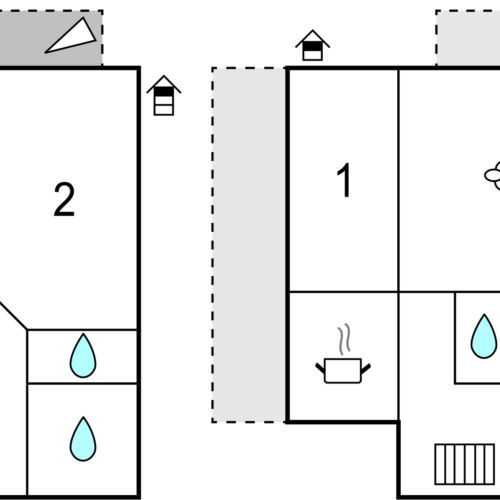 2

1